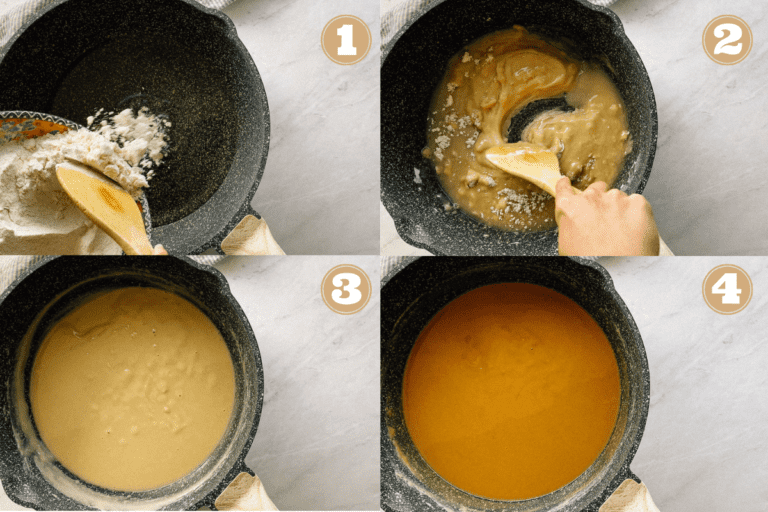 1
2
3
4